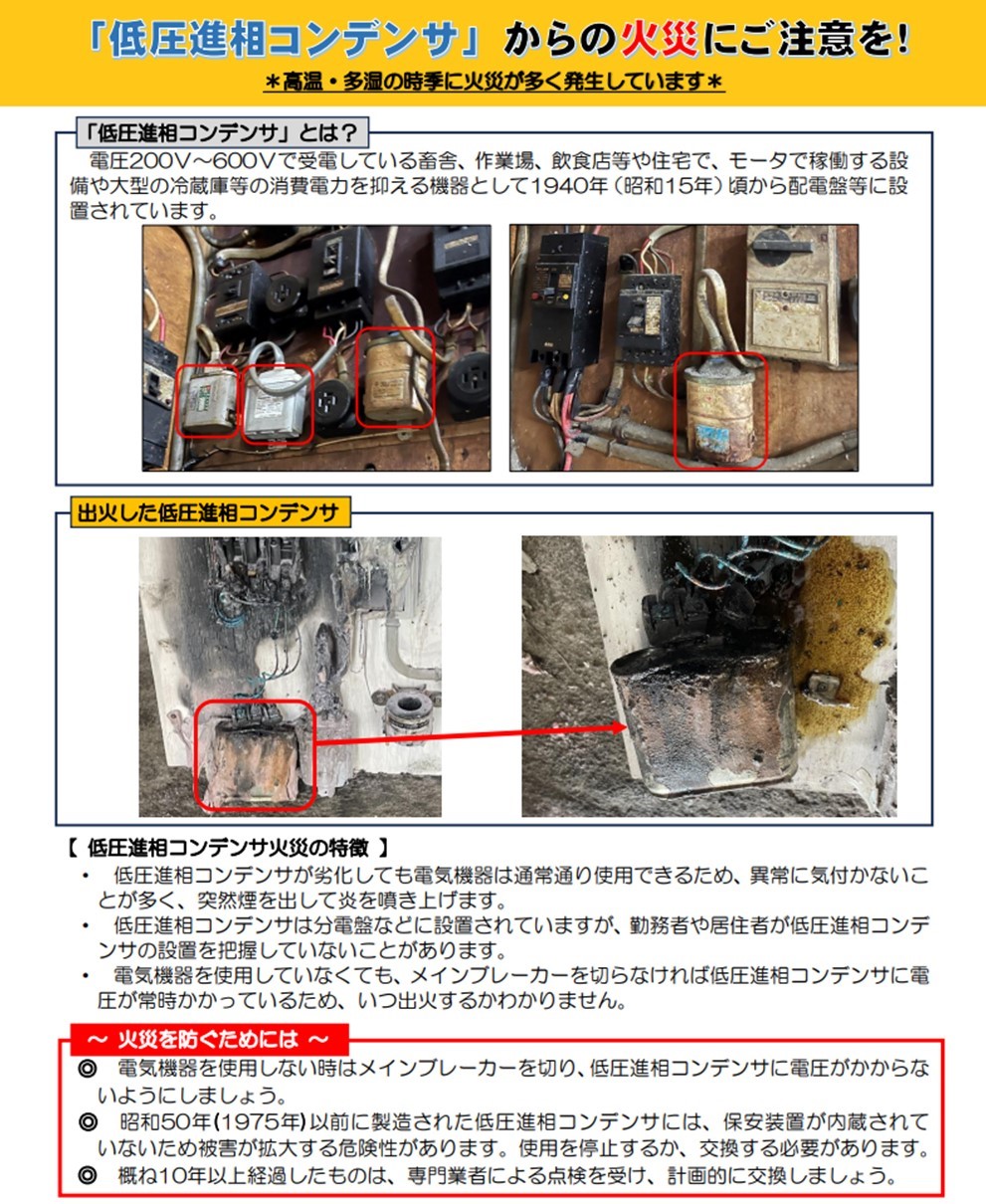 「低圧進相コンデンサ」からの火災にご注意を！

＊高温・多湿の時季に火災が多く発生しています＊

「低圧進相コンデンサ」とは？

電圧200V～600Vで受電している畜舎、作業場、飲食店等や住宅で、モータで稼働する設備や大型の冷蔵庫等の消費電力を抑える機器として1940年（昭和15年）頃から配電盤等に設置されています。

出火した低圧進相コンデンサ

【 低圧進相コンデンサ火災の特徴 】

・ 低圧進相コンデンサが劣化しても電気機器は通常通り使用できるため、異常に気付かないことが多く、突然煙を出して炎を噴き上げます。

・ 低圧進相コンデンサは分電盤などに設置されていますが、勤務者や居住者が低圧進相コンデンサの設置を把握していないことがあります。

・ 電気機器を使用していなくても、メインブレーカーを切らなければ低圧進相コンデンサに電圧が常時かかっているため、いつ出火するかわかりません。

～ 火災を防ぐためには ～

◎ 電気機器を使用しない時はメインブレーカーを切り、低圧進相コンデンサに電圧がかからないようにしましょう。

◎ 昭和50年(1975年)以前に製造された低圧進相コンデンサには、保安装置が内蔵されていないため被害が拡大する危険性があります。使用を停止するか、交換する必要があります。

◎ 概ね10年以上経過したものは、専門業者による点検を受け、計画的に交換しましょう。